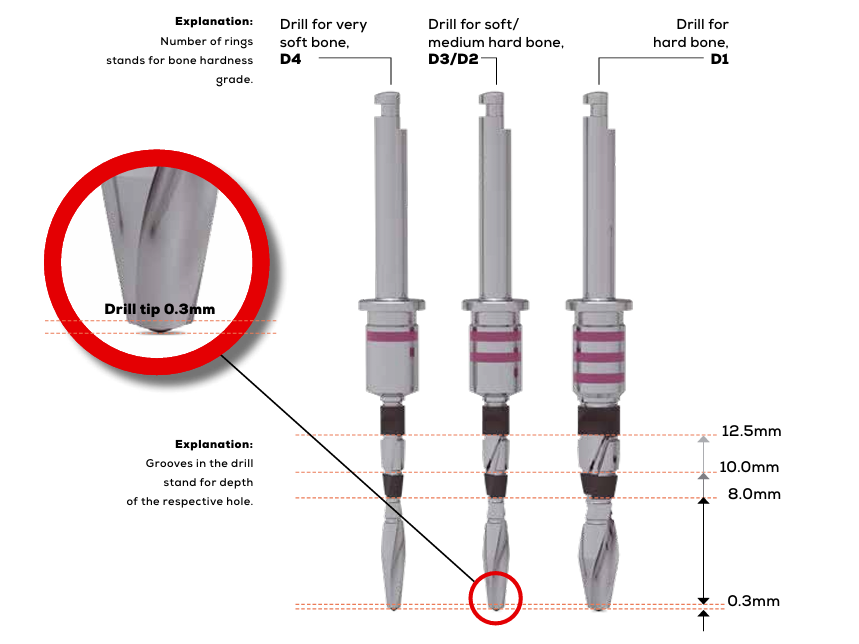 Explanation:
Number of rings stands for bone hardness grade.

Drill for very soft bone,
D4

Drill for soft/ medium hard bone,
D3/D2

Drill for hard bone,
D1

Drill tip 0.3mm

Explanation:
Grooves in the drill stand for depth of the respective hole.

12.5mm
10.0mm
8.0mm
0.3mm